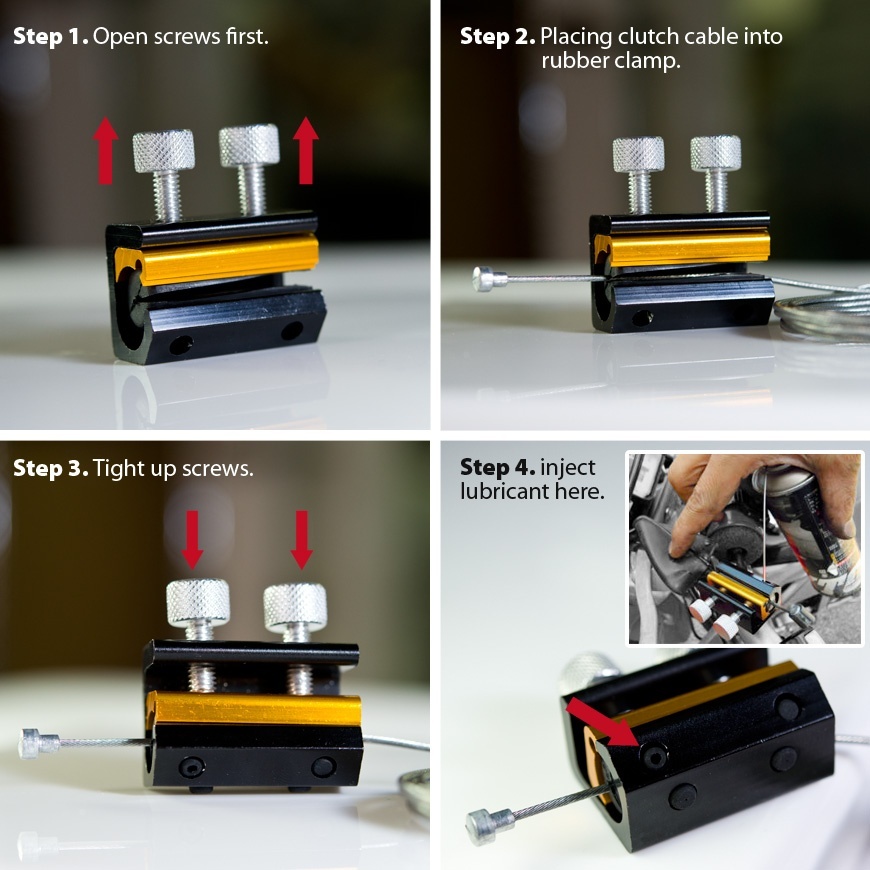 Step 1. Open screws first.

Step 2. Placing clutch cable into rubber clamp.

Step 3. Tight up screws.

Step 4. inject lubricant here.